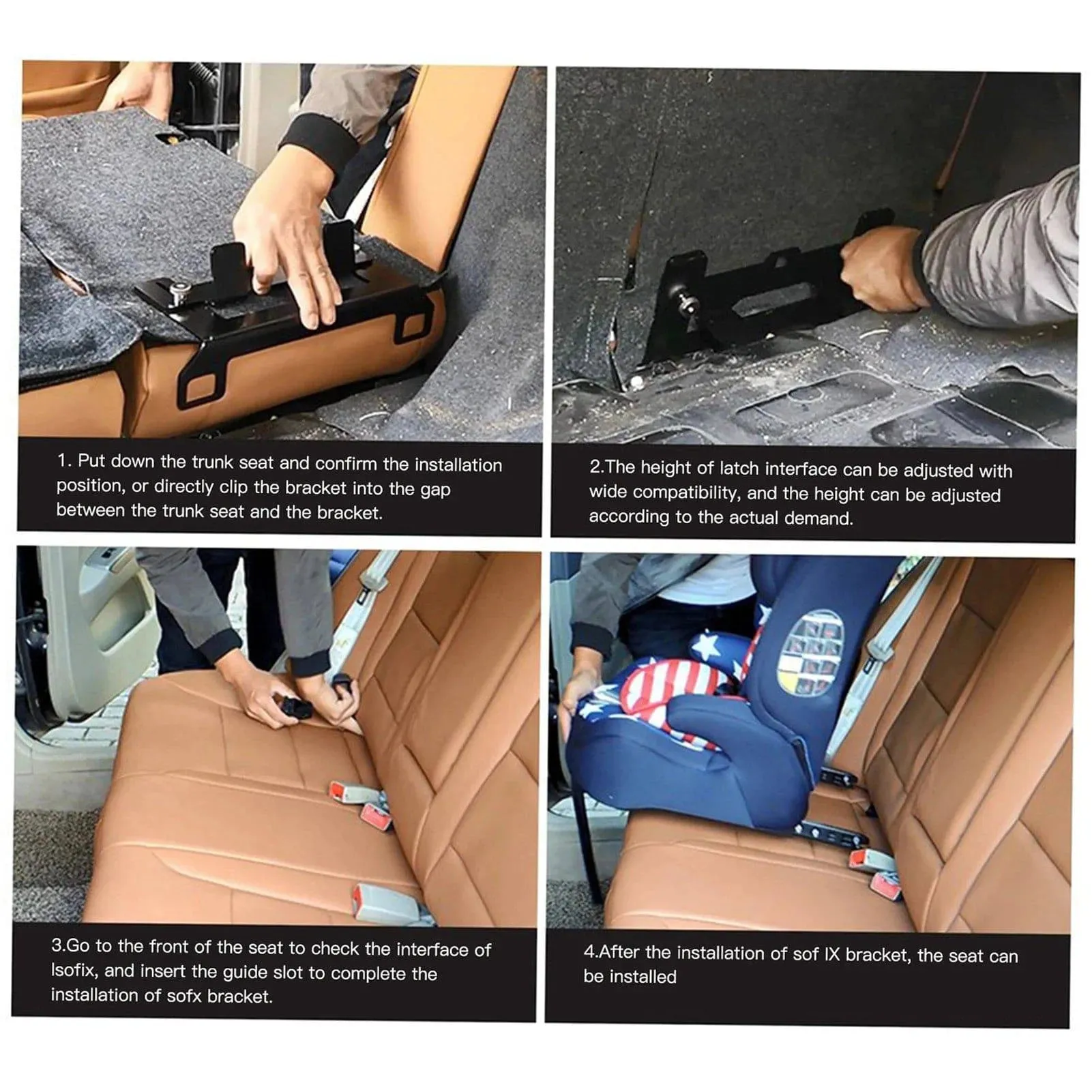 1. Put down the trunk seat and confirm the installation position, or directly clip the bracket into the gap between the trunk seat and the bracket.

2.The height of latch interface can be adjusted with wide compatibility, and the height can be adjusted according to the actual demand.

3.Go to the front of the seat to check the interface of Isofix, and insert the guide slot to complete the installation of sofx bracket.

4.After the installation of sof IX bracket, the seat can be installed